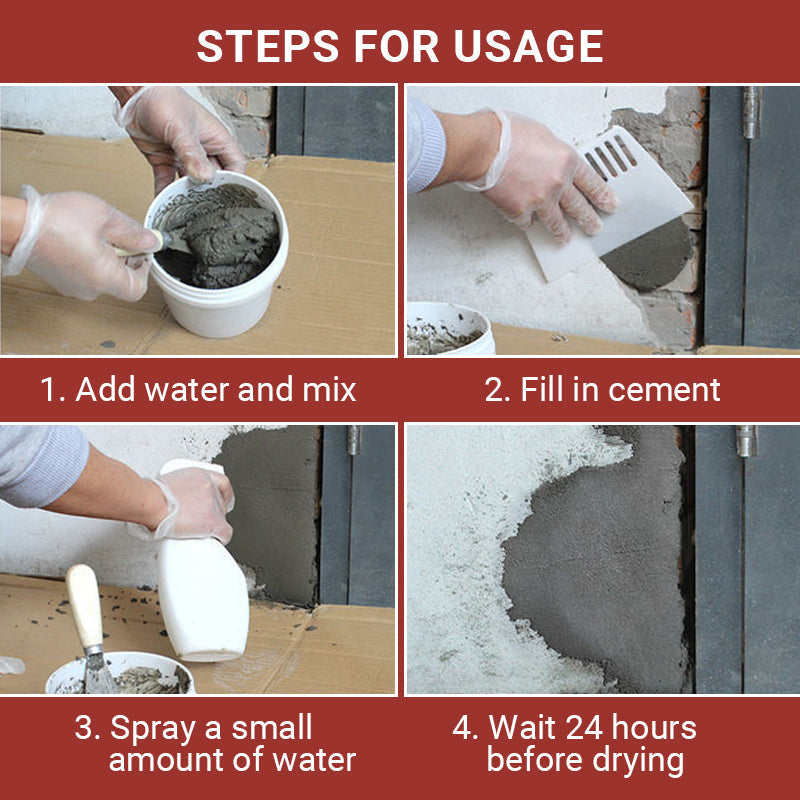 STEPS FOR USAGE

1. Add water and mix

2. Fill in cement

3. Spray a small amount of water

4. Wait 24 hours before drying