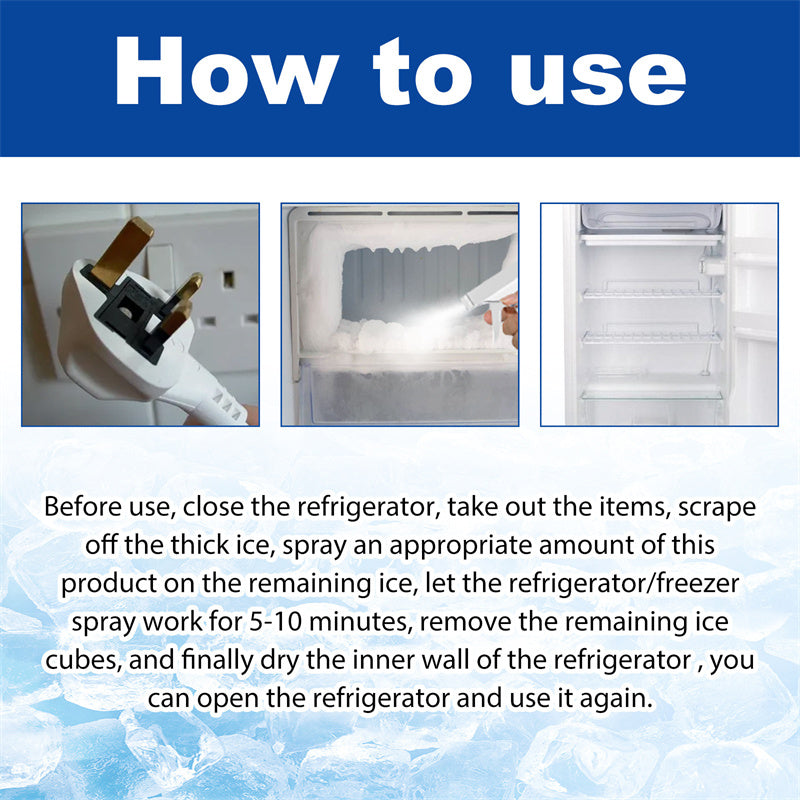 How to use

Before use, close the refrigerator, take out the items, scrape off the thick ice, spray an appropriate amount of this product on the remaining ice, let the refrigerator/freezer spray work for 5-10 minutes, remove the remaining ice cubes, and finally dry the inner wall of the refrigerator , you can open the refrigerator and use it again.